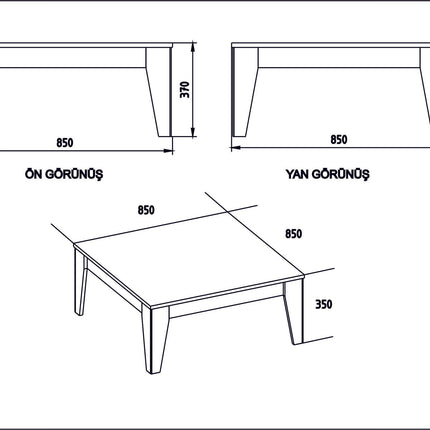 370

850

850

ÖN GÖRÜNÜŞ

YAN GÖRÜNÜŞ

850

850

350