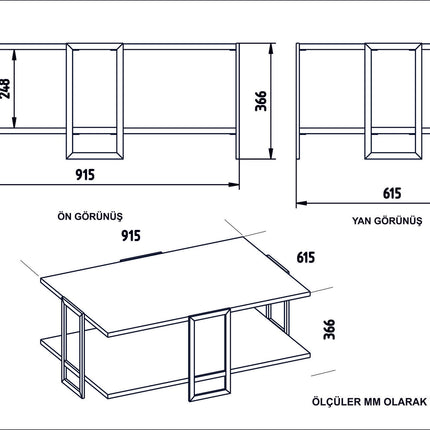 248

366

915

ÖN GÖRÜNÜŞ

615

YAN GÖRÜNÜŞ

915

615

366

ÖLÇÜLER MM OLARAK