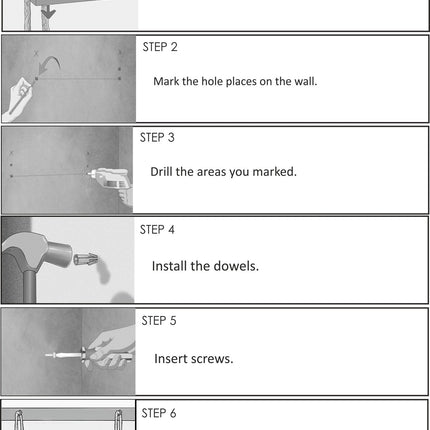 STEP 2

Mark the hole places on the wall.

STEP 3

Drill the areas you marked.

STEP 4

Install the dowels.

STEP 5

Insert screws.

STEP 6