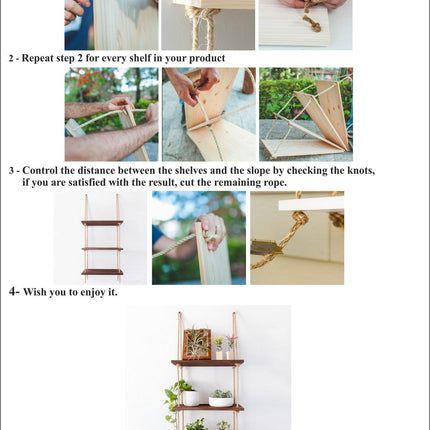 2 - Repeat step 2 for every shelf in your product

3 - Control the distance between the shelves and the slope by checking the knots, if you are satisfied with the result, cut the remaining rope.

4- Wish you to enjoy it.