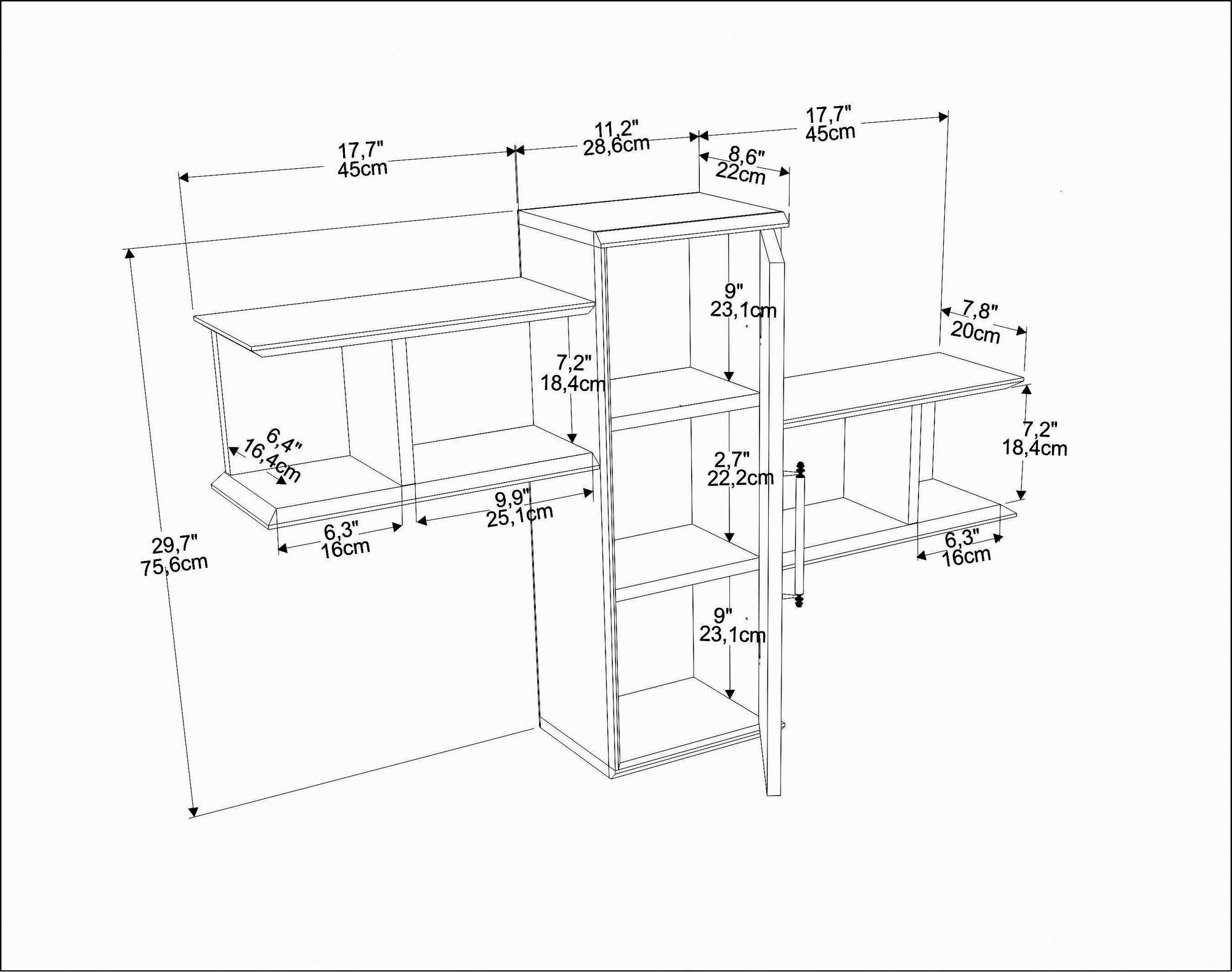 17,7"
45cm

11,2"
28,6cm

17,7"
45cm

8,6"
22cm

9"
23,1cm

7,8"
20cm

7,2"
18,4cm

7,2"
18,4cm

6,4"
16,4cm

2,7"
22,2cm

9,9"
25,1cm

6,3"
16cm

6,3"
16cm

29,7"
75,6cm

9"
23,1cm