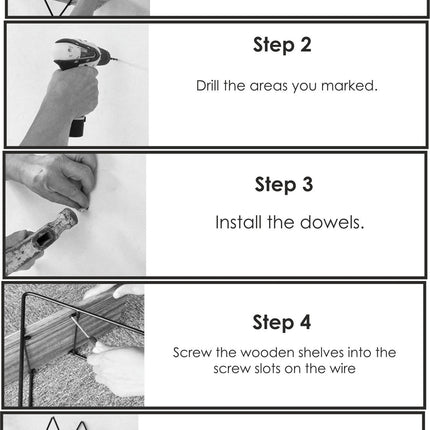 Step 2

Drill the areas you marked.

Step 3

Install the dowels.

Step 4

Screw the wooden shelves into the screw slots on the wire