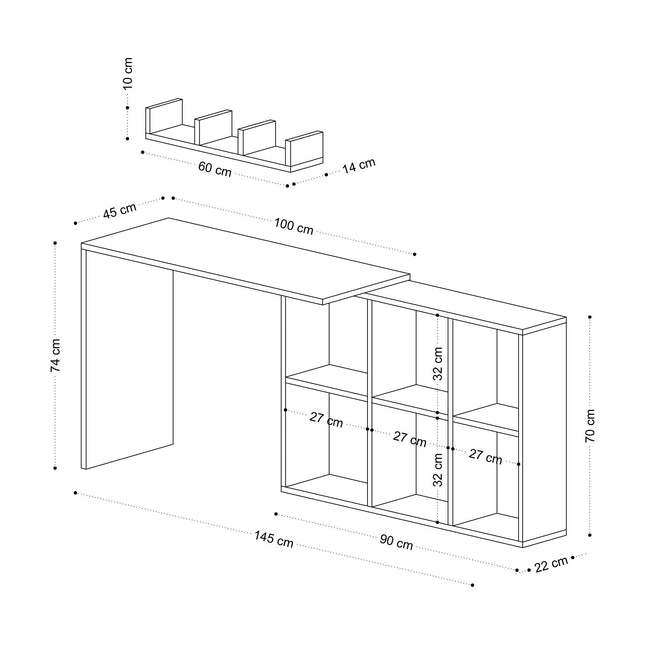 10 cm
60 cm
14 cm
45 cm
100 cm
74 cm
32 cm
27 cm
27 cm
27 cm
32 cm
70 cm
145 cm
90 cm
22 cm