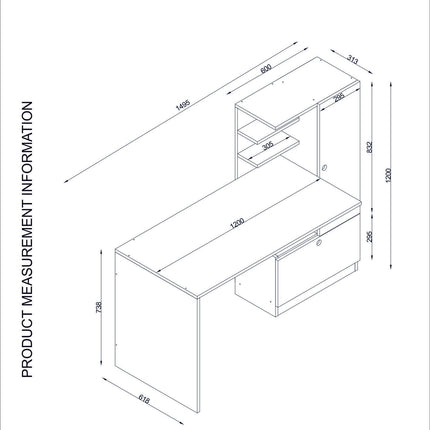 PRODUCT MEASUREMENT INFORMATION

1495

600

313

295

305

832

1200

1200

295

738

618