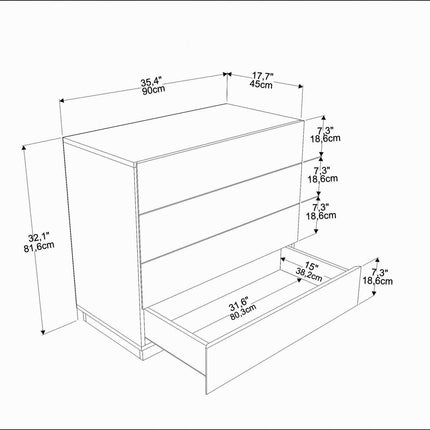 35,4"
90cm

17,7"
45cm

7,3"
18,6cm

7,3"
18,6cm

7,3"
18,6cm

32,1"
81,6cm

15"
38,2cm

7,3"
18,6cm

31,6"
80,3cm