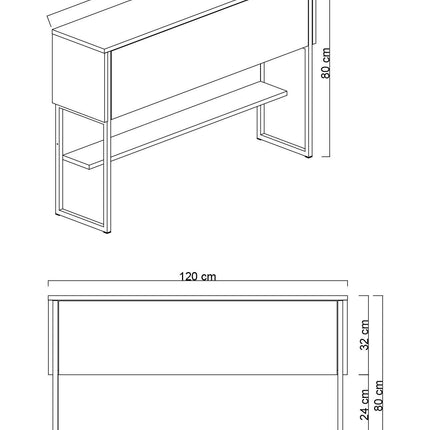 80 cm

120 cm

32 cm

24 cm

80 cm