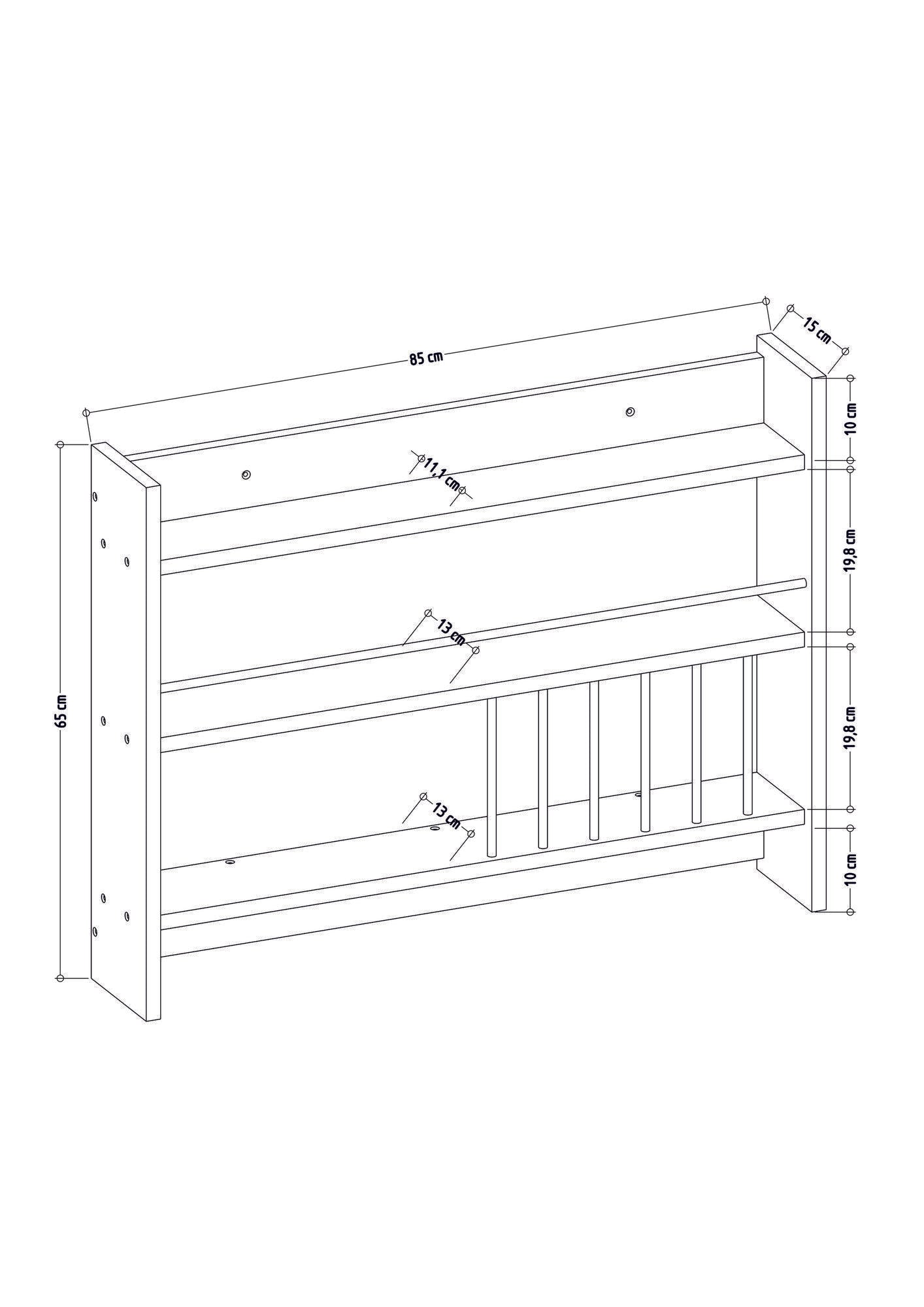 85 cm

15 cm

10 cm

11,1 cm

19,8 cm

13 cm

65 cm

19,8 cm

13 cm

10 cm