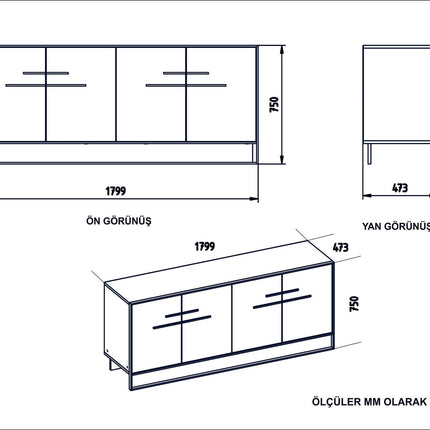 750

1799

473

ÖN GÖRÜNÜŞ

YAN GÖRÜNÜŞ

1799

473

750

ÖLÇÜLER MM OLARAK