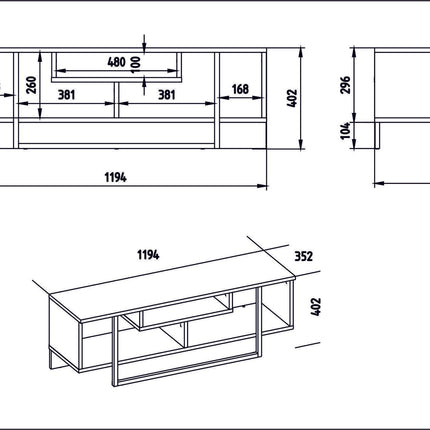 480
100
260
381
381
168
402
296
104
1194
1194
352
402