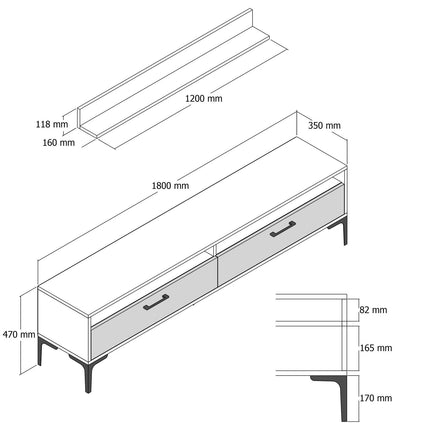 1200 mm

118 mm

160 mm

350 mm

1800 mm

470 mm

82 mm

165 mm

170 mm