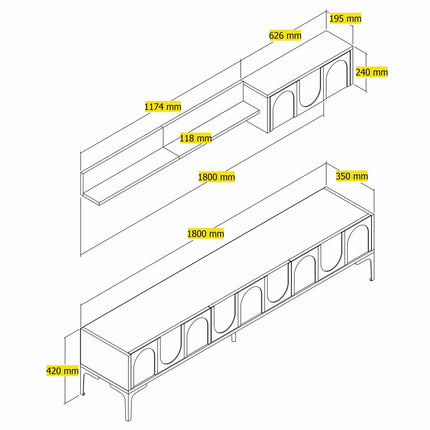 195 mm
626 mm
240 mm
1174 mm
118 mm
1800 mm
350 mm
1800 mm
420 mm