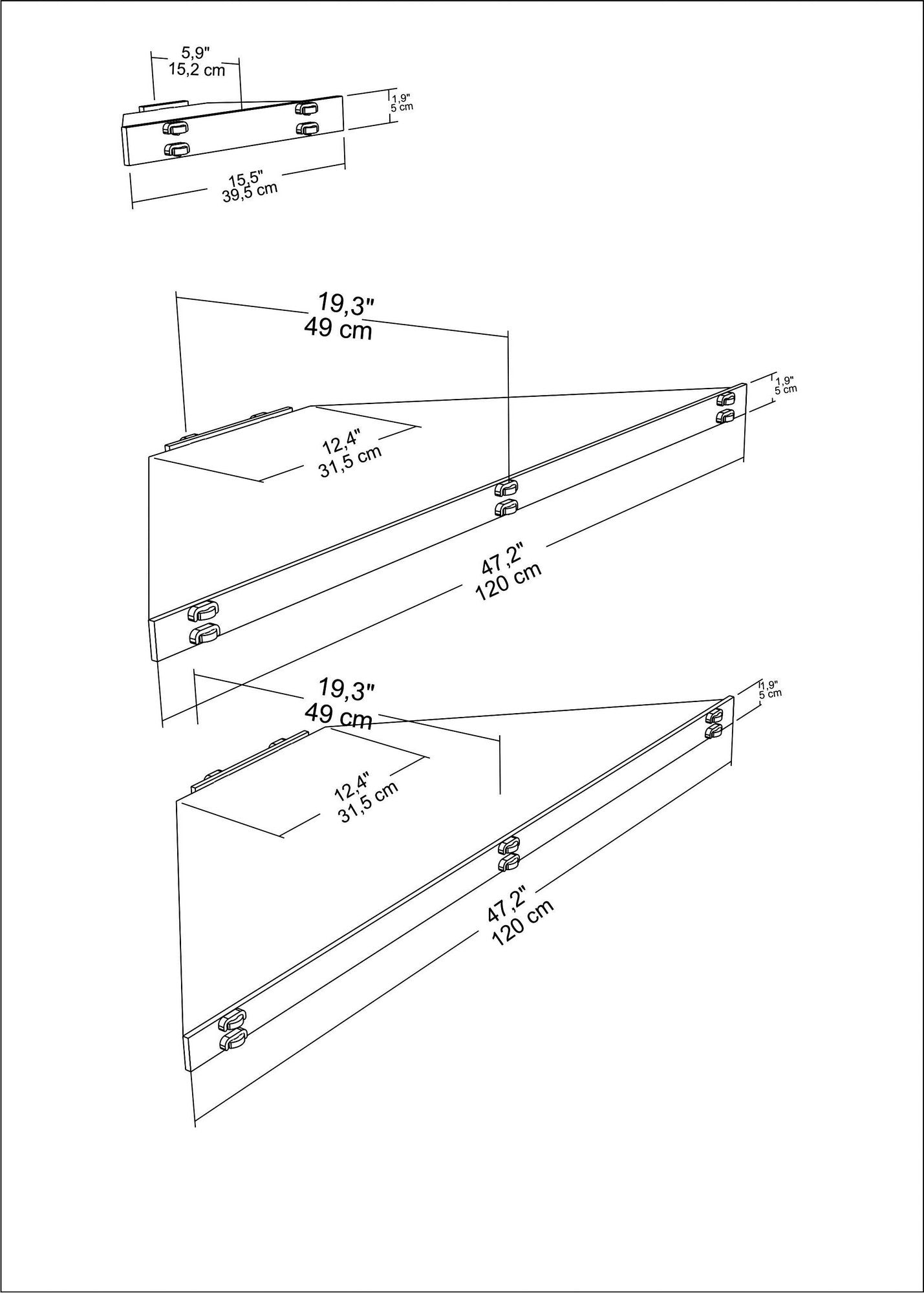 5,9"
15,2 cm

1,9"
5 cm

15,5"
39,5 cm

19,3"
49 cm

1,9"
5 cm

12,4"
31,5 cm

47,2"
120 cm

19,3"
49 cm

1,9"
5 cm

12,4"
31,5 cm

47,2"
120 cm