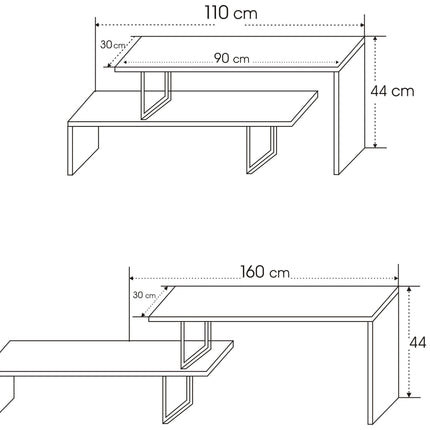 110 cm
30 cm
90 cm
44 cm
160 cm
30 cm
44