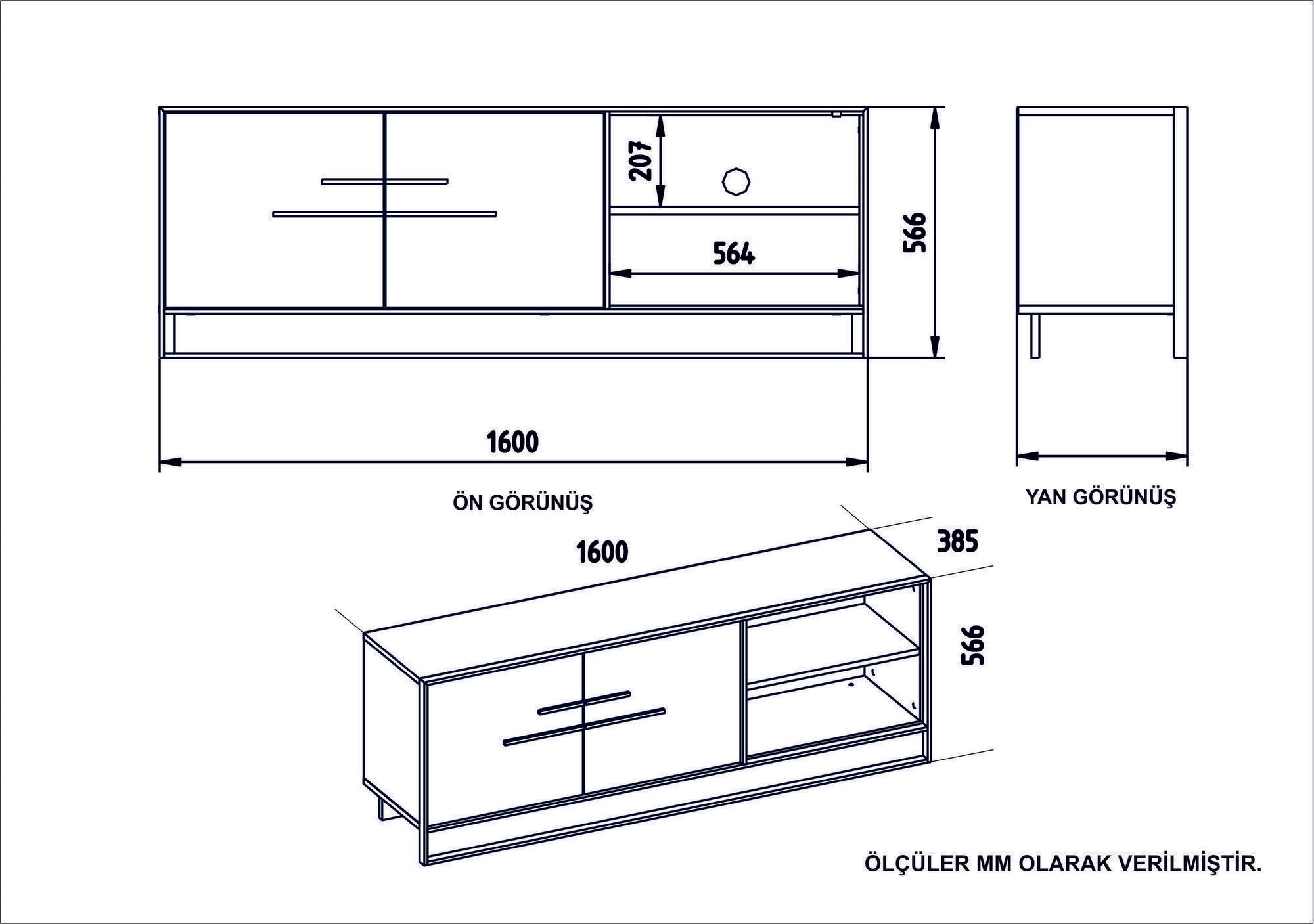 207

564

566

1600

ÖN GÖRÜNÜŞ

YAN GÖRÜNÜŞ

1600

385

566

ÖLÇÜLER MM OLARAK VERİLMİŞTİR.