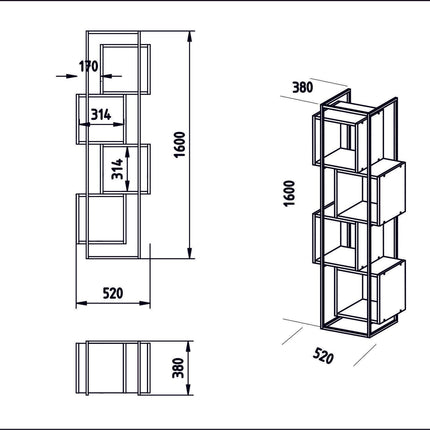 170
314
314
1600
520
380
380
1600
520